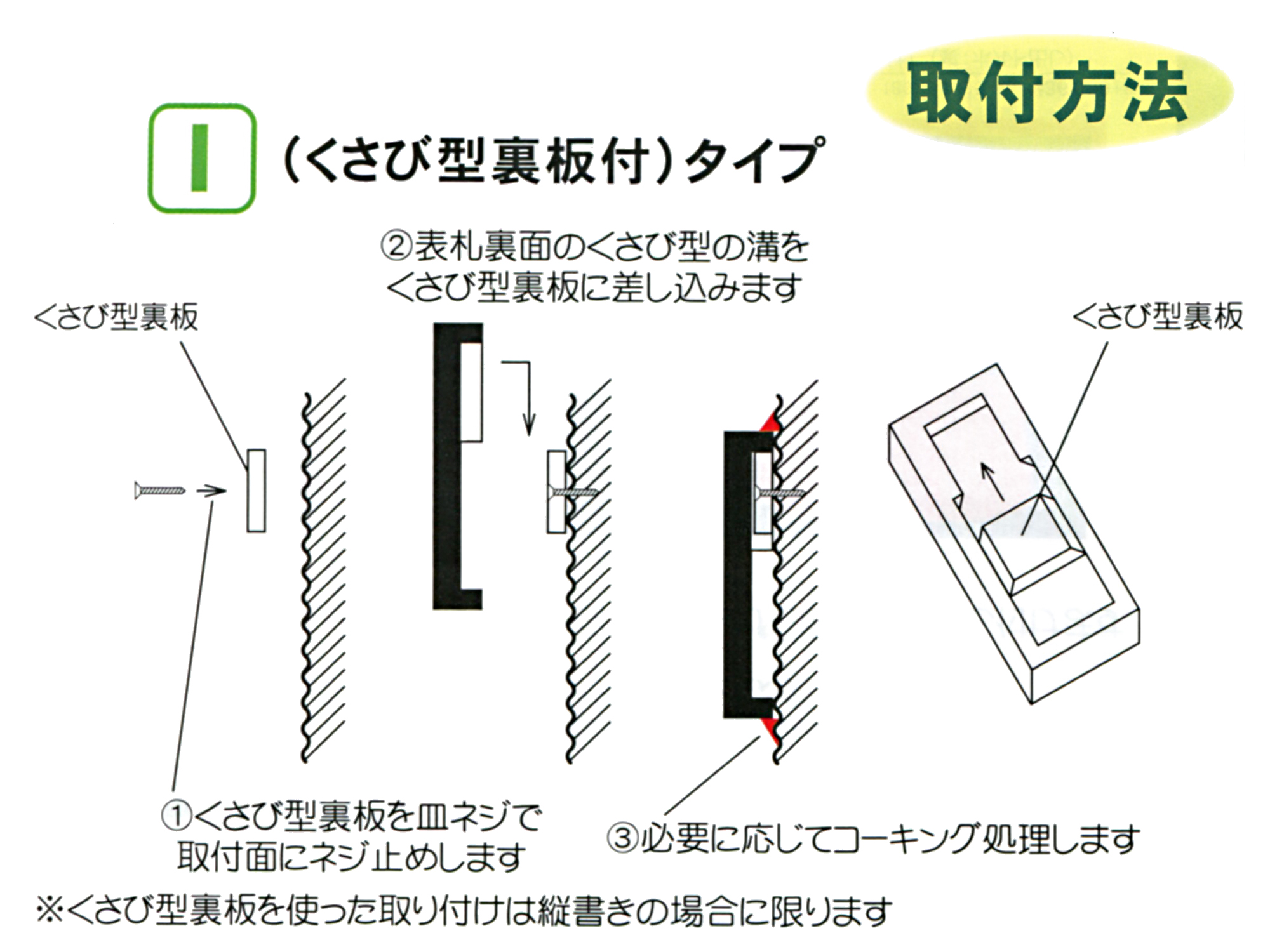 取付方法

I （くさび型裏板付）タイプ

②表札裏面のくさび型の溝をくさび型裏板に差し込みます

くさび型裏板

くさび型裏板

①くさび型裏板を皿ネジで取付面にネジ止めします

③必要に応じてコーキング処理します

※くさび型裏板を使った取り付けは縦書きの場合に限ります